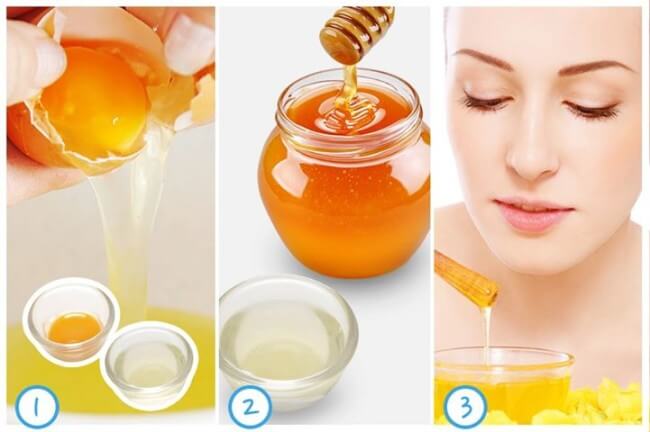 1

2

3